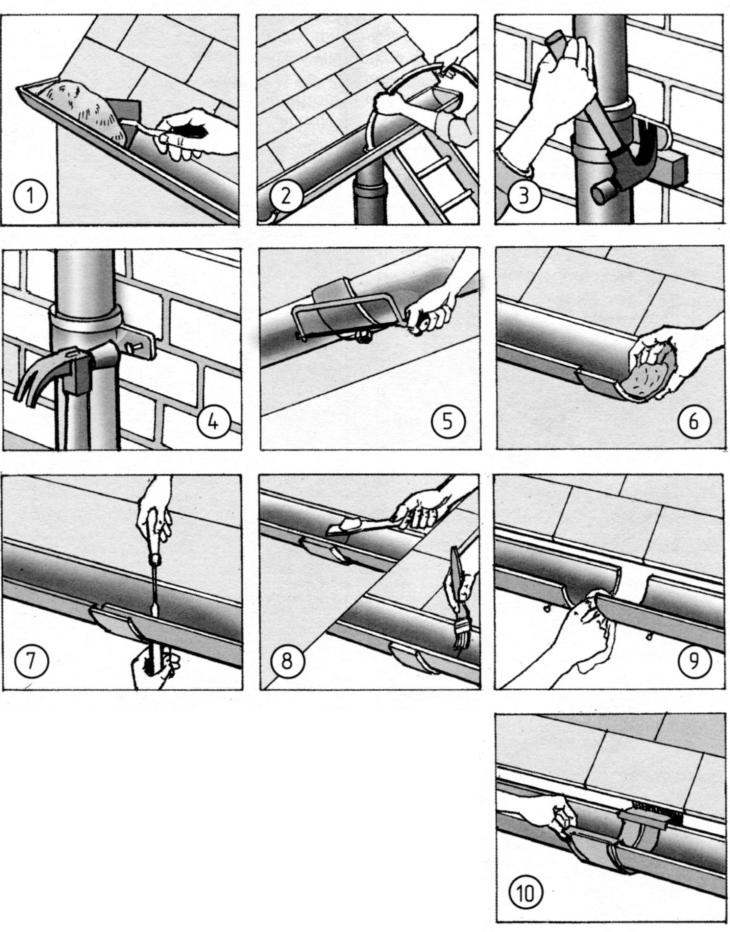 1

2

3

4

5

6

7

8

9

10