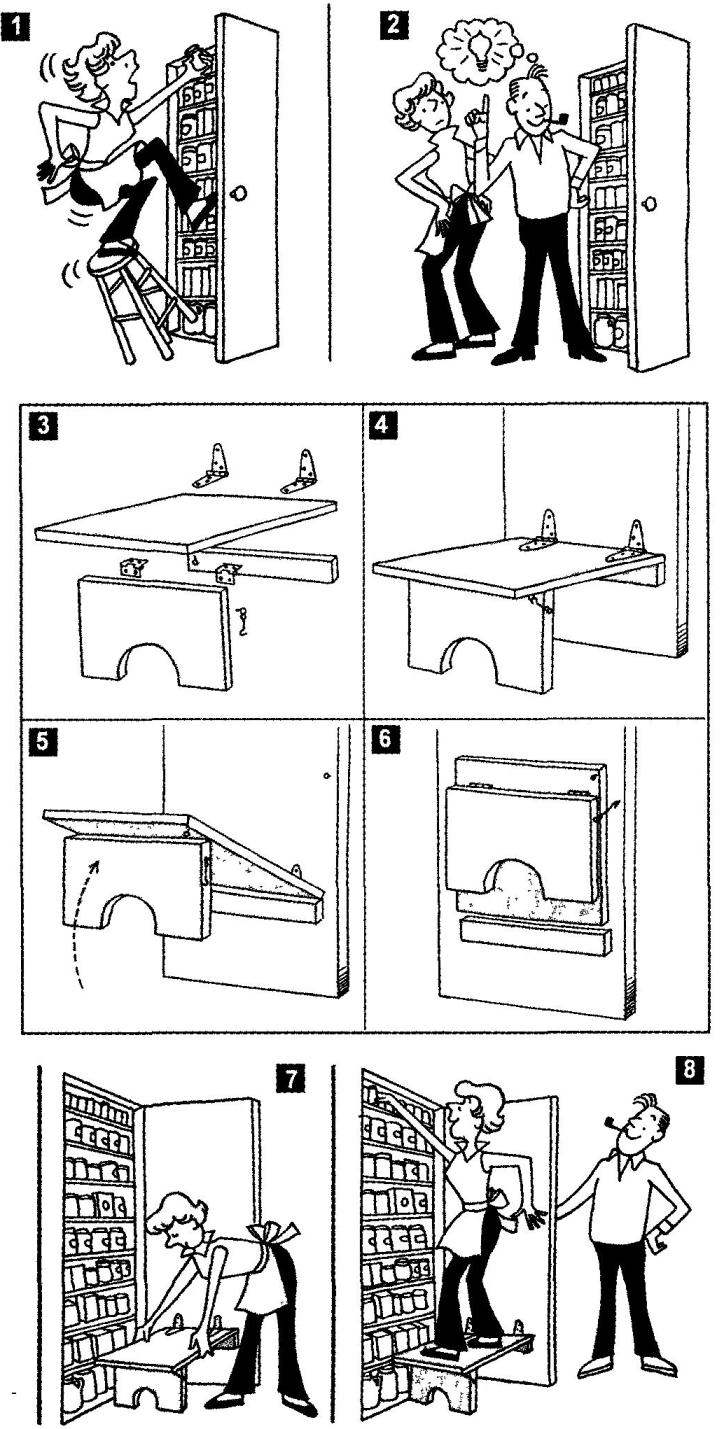 1
2
3
4
5
6
7
8