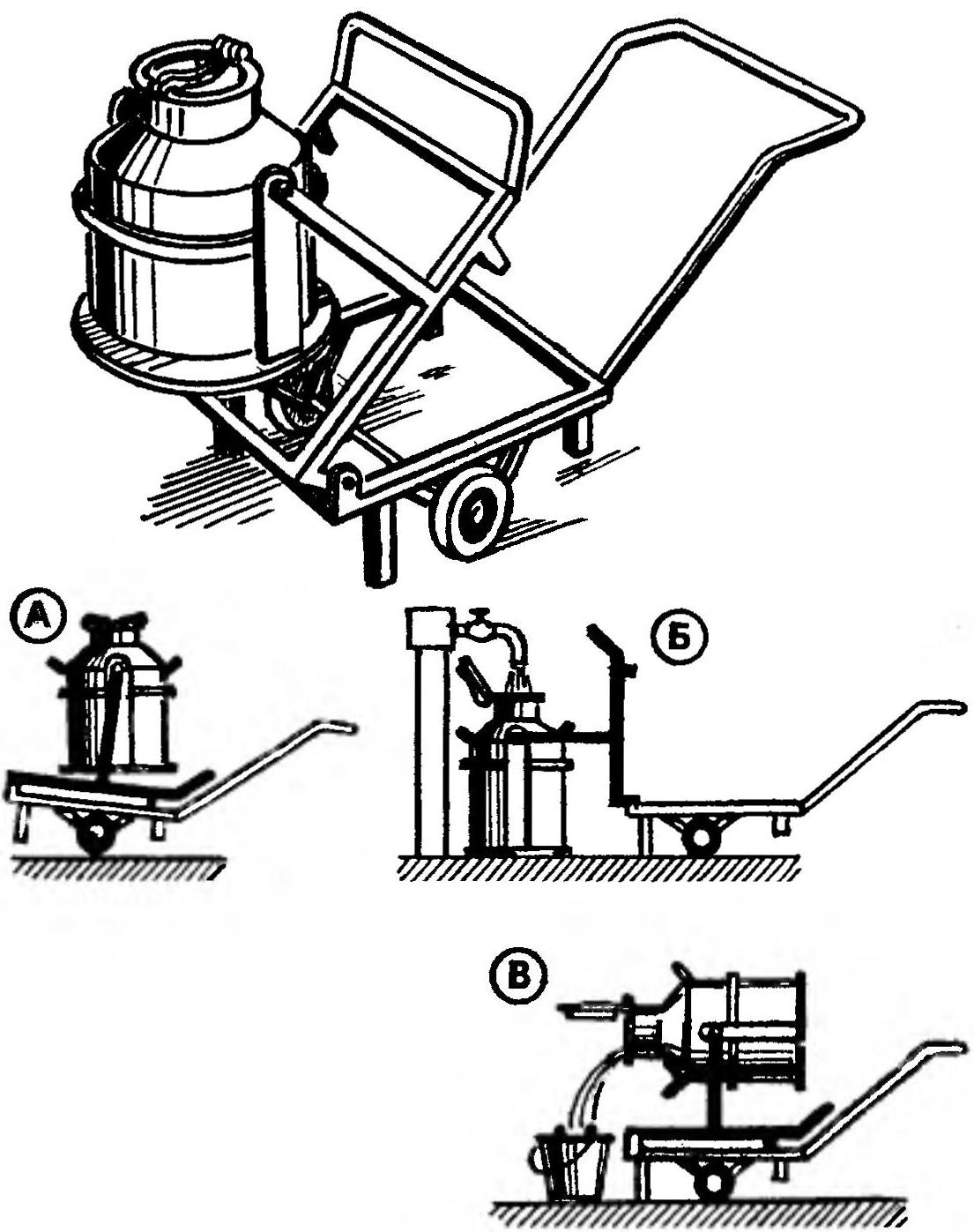 А

Б

В