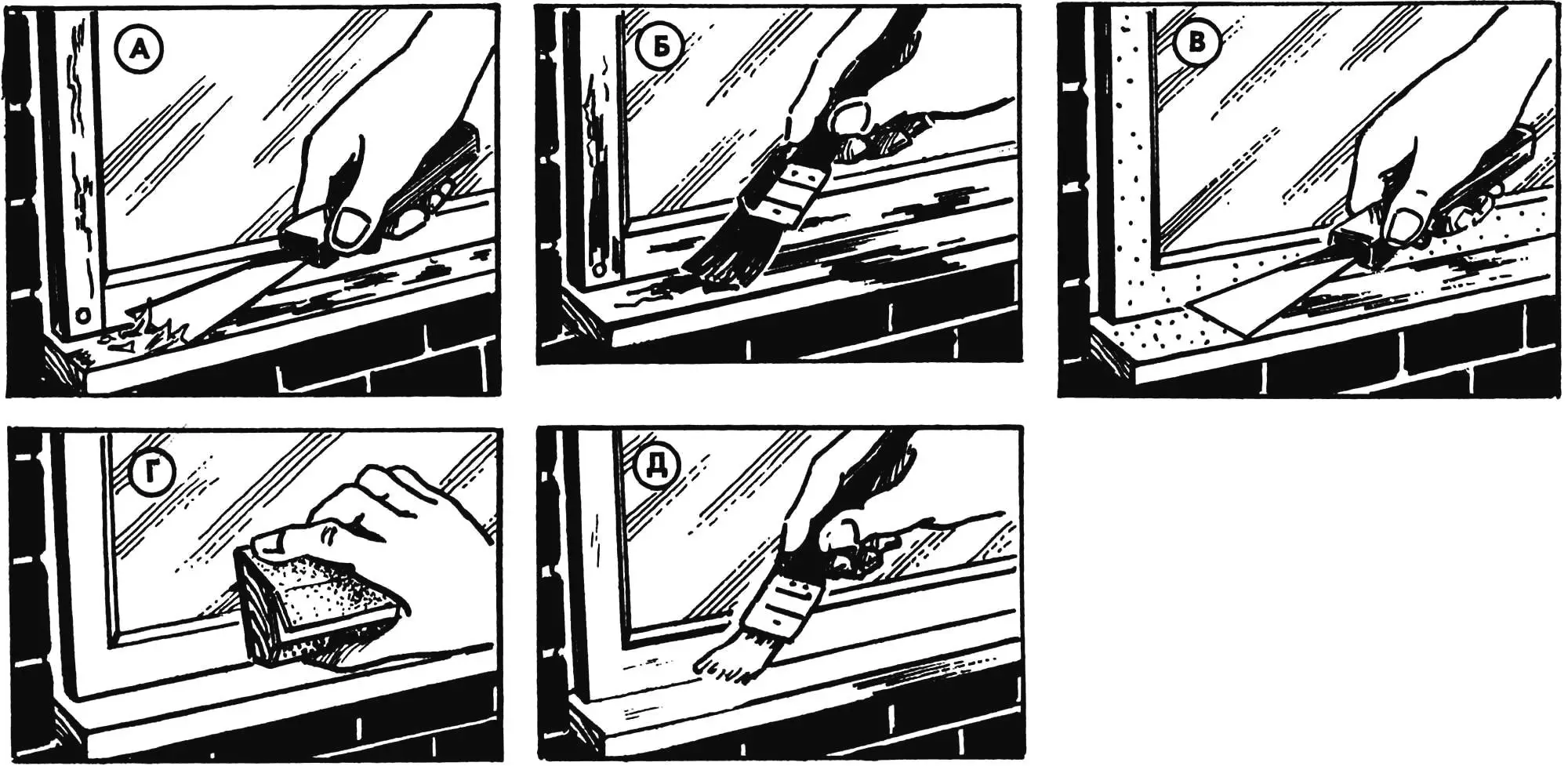 А

Б

В

Г

Д