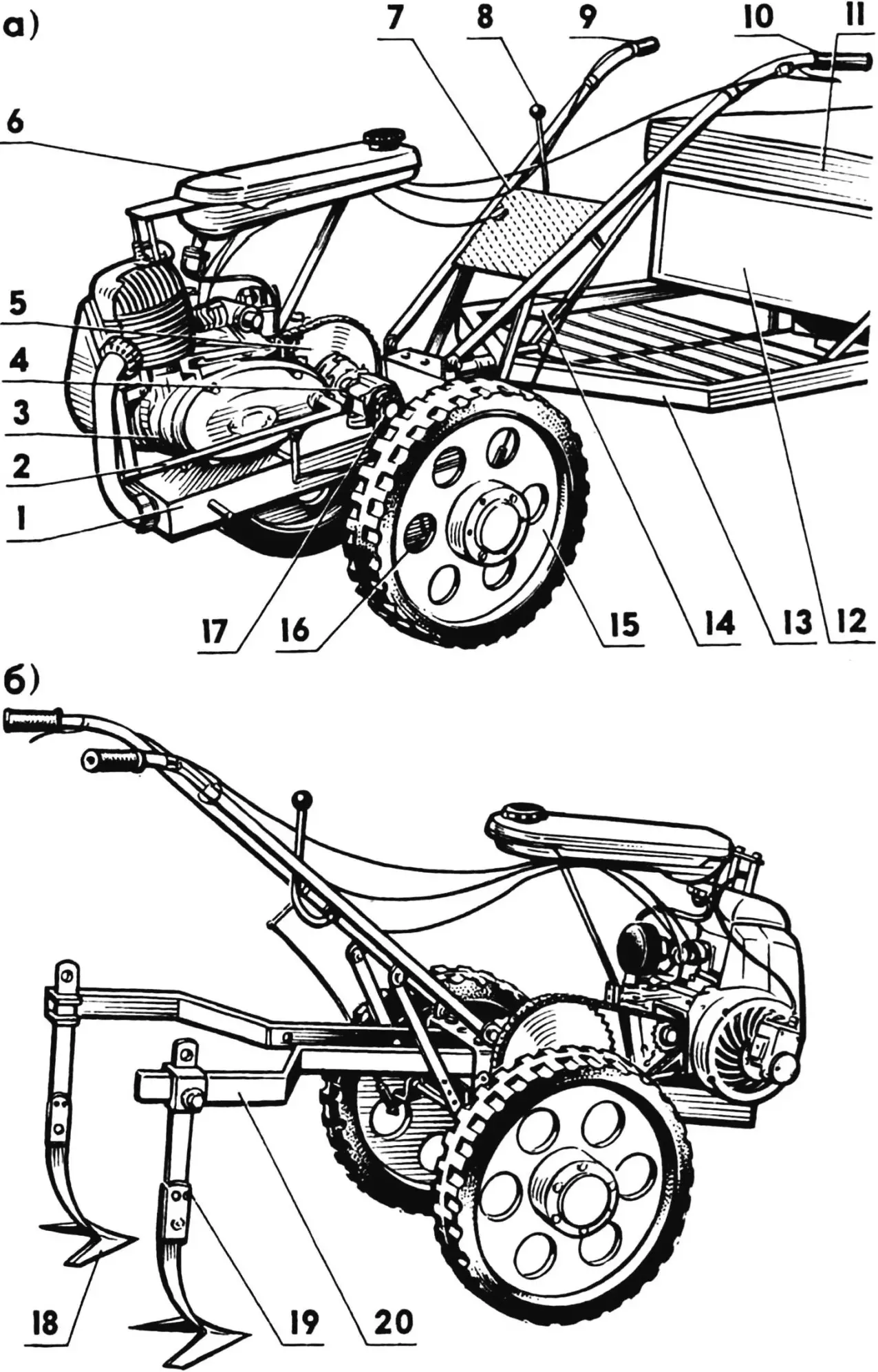 а)

7 8 9 10 11

6

5

4

3

2

1

17 16 15 14 13 12

б)

18 19 20