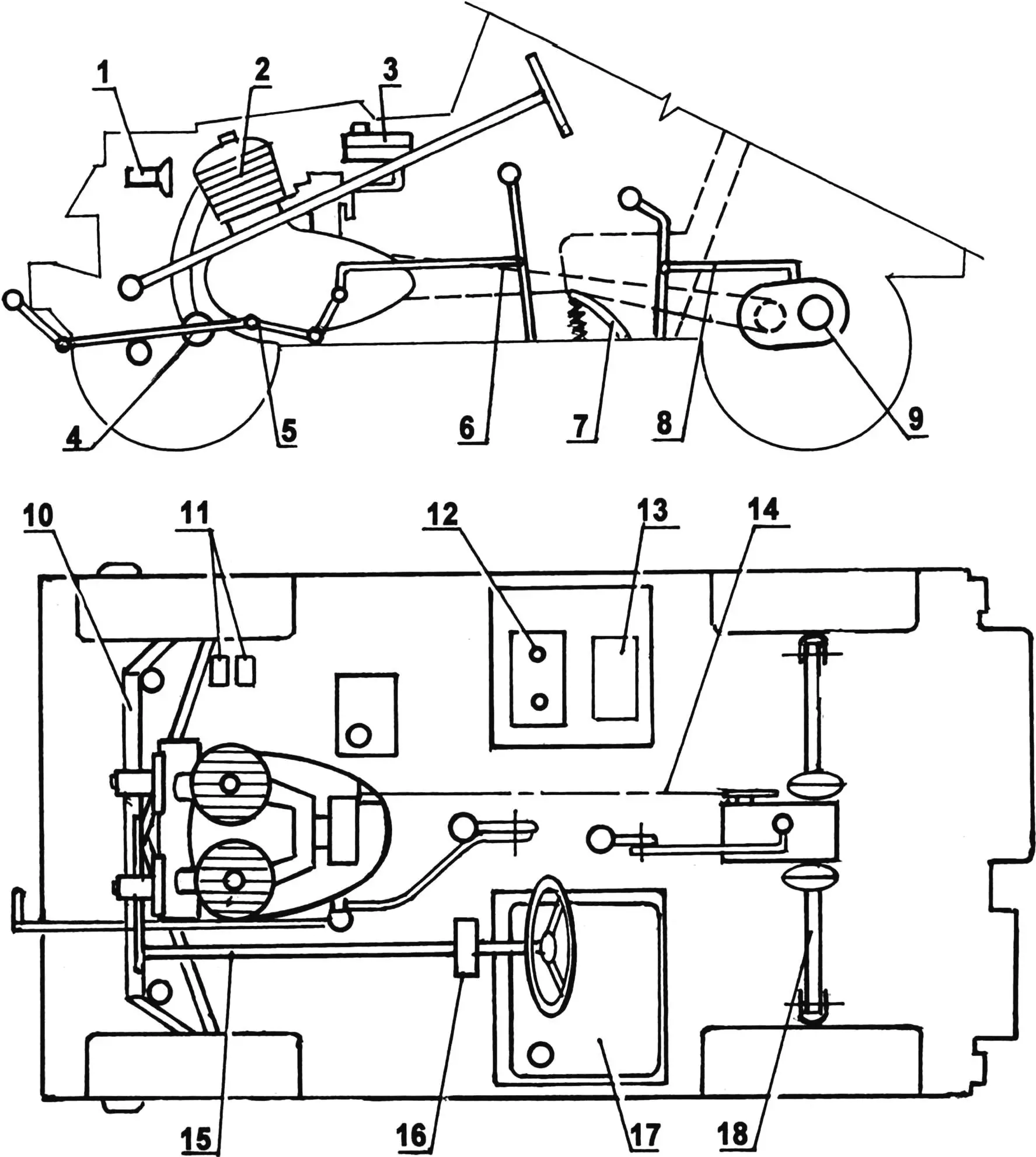 1
2
3
4
5
6
7
8
9
10
11
12
13
14
15
16
17
18