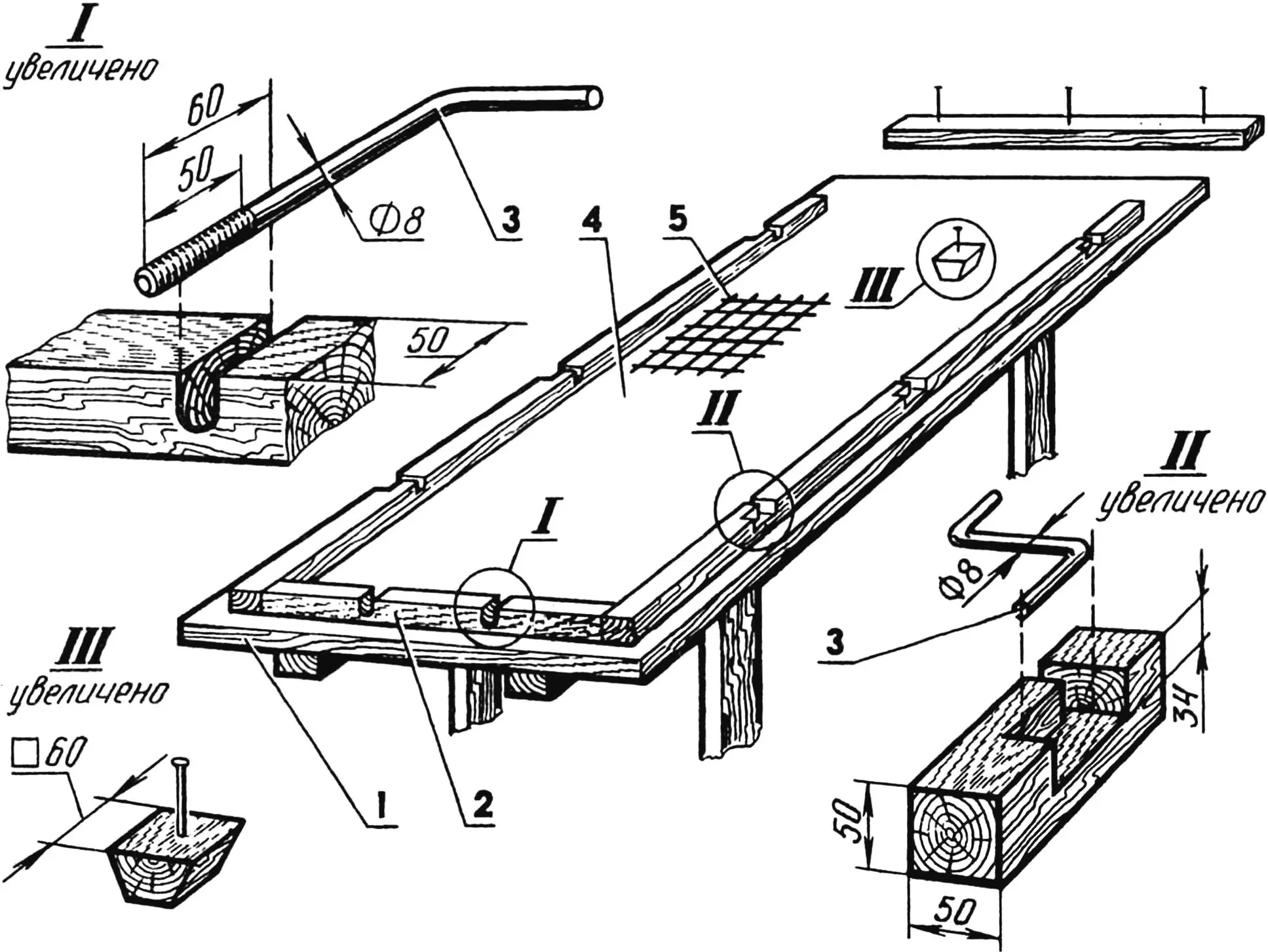 I
увеличено

60

50

Ø8

3

4

5

III

50

II

I

II
увеличено

Ø8

3

34

III
увеличено

□60

1

2

50

50