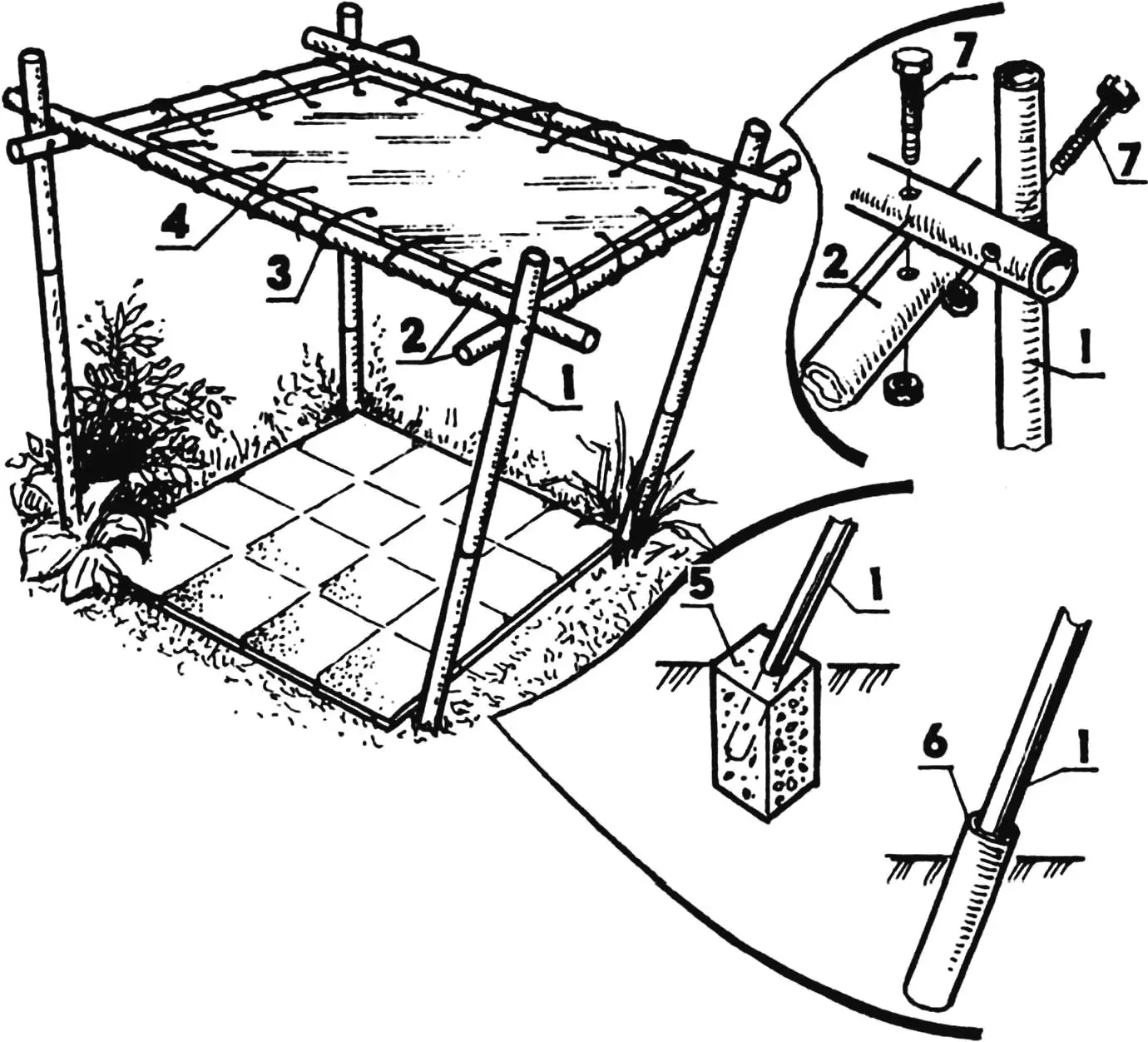 4
3
2
1
7
7
2
1
5
1
6
1