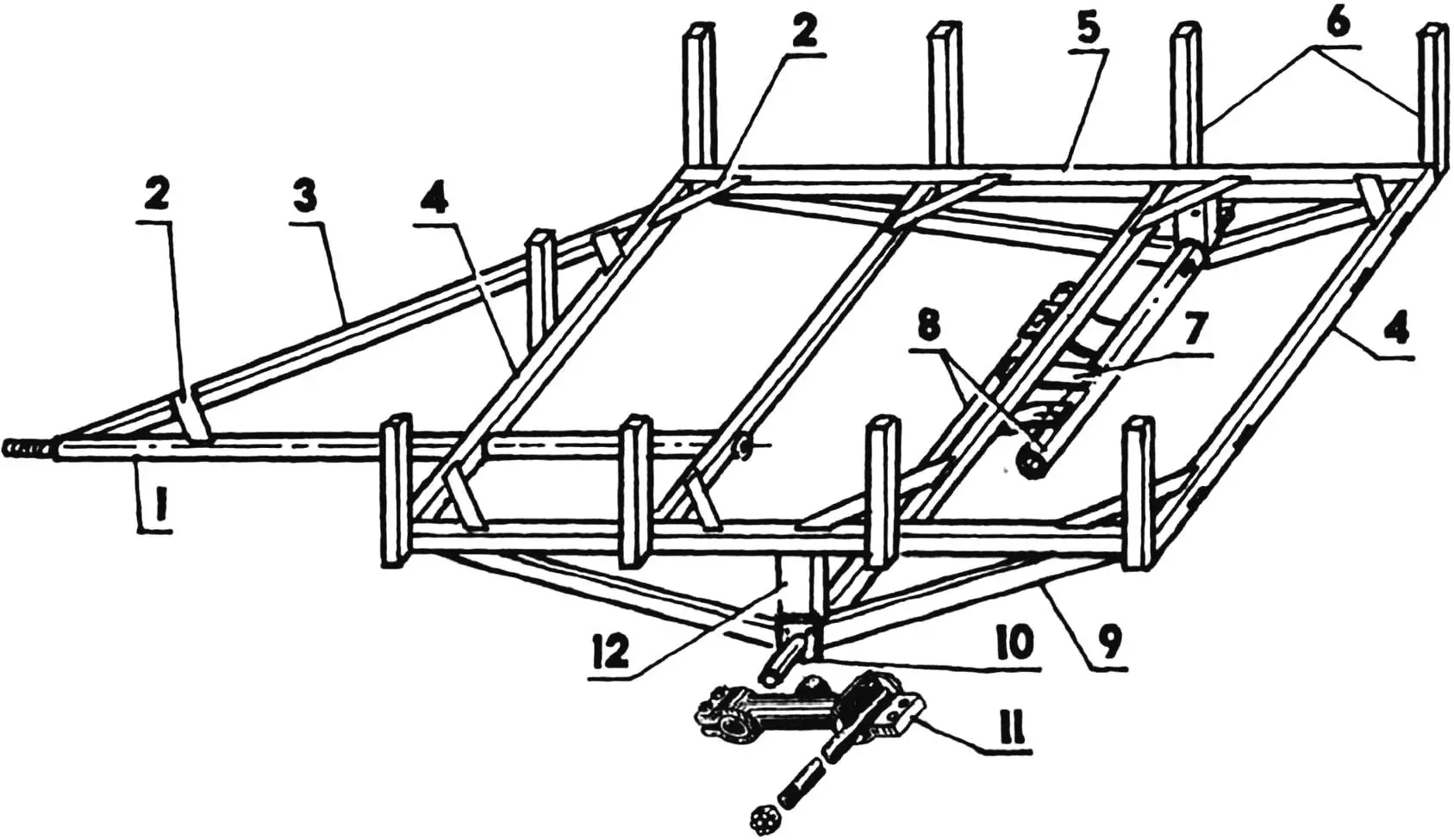 2
5
6
2
3
4
8
7
4
1
12
10
9
11