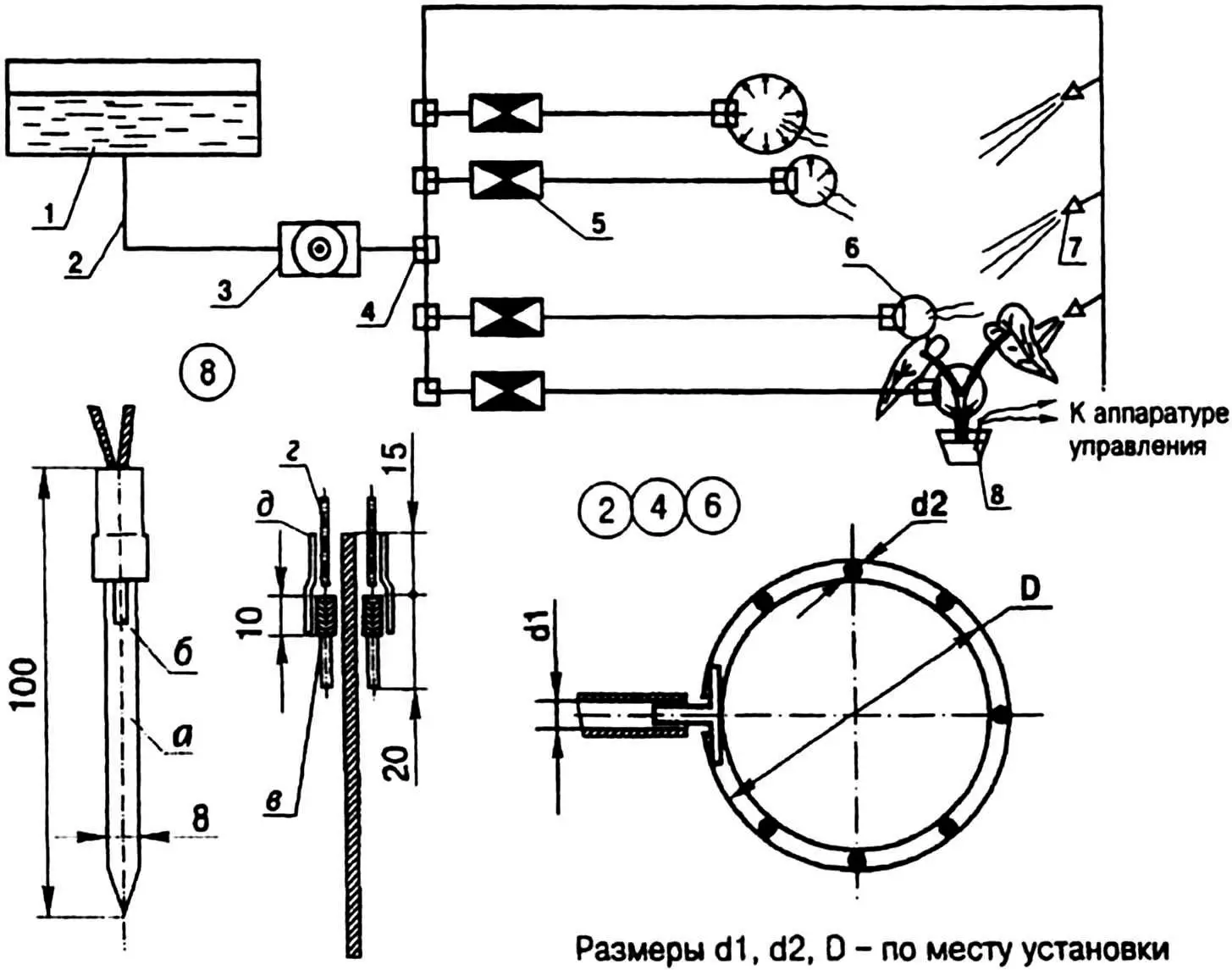 1
2
3
4
5
6
7
8
К аппаратуре управления

8

100
б
а
8

г
д
10
в
15
20

2 4 6

d2
D
d1

Размеры d1, d2, D – по месту установки